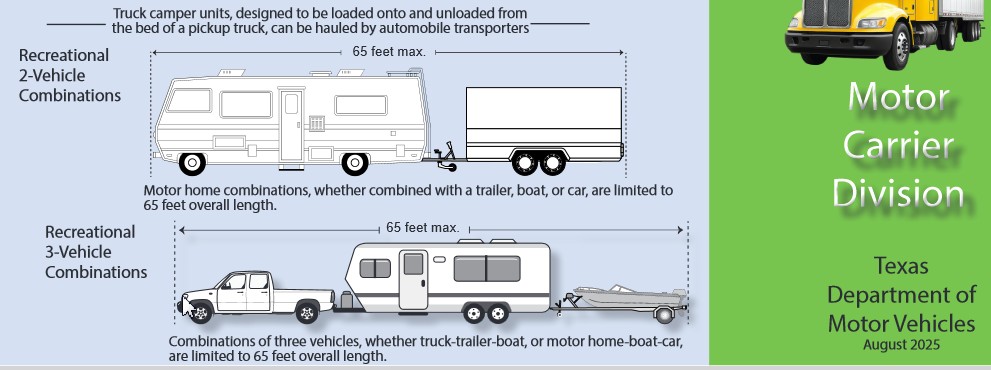 Truck camper units, designed to be loaded onto and unloaded from the bed of a pickup truck, can be hauled by automobile transporters

Recreational 2-Vehicle Combinations

65 feet max.

Motor home combinations, whether combined with a trailer, boat, or car, are limited to 65 feet overall length.

Recreational 3-Vehicle Combinations

65 feet max.

Combinations of three vehicles, whether truck-trailer-boat, or motor home-boat-car, are limited to 65 feet overall length.

Motor Carrier Division

Texas Department of Motor Vehicles
August 2025